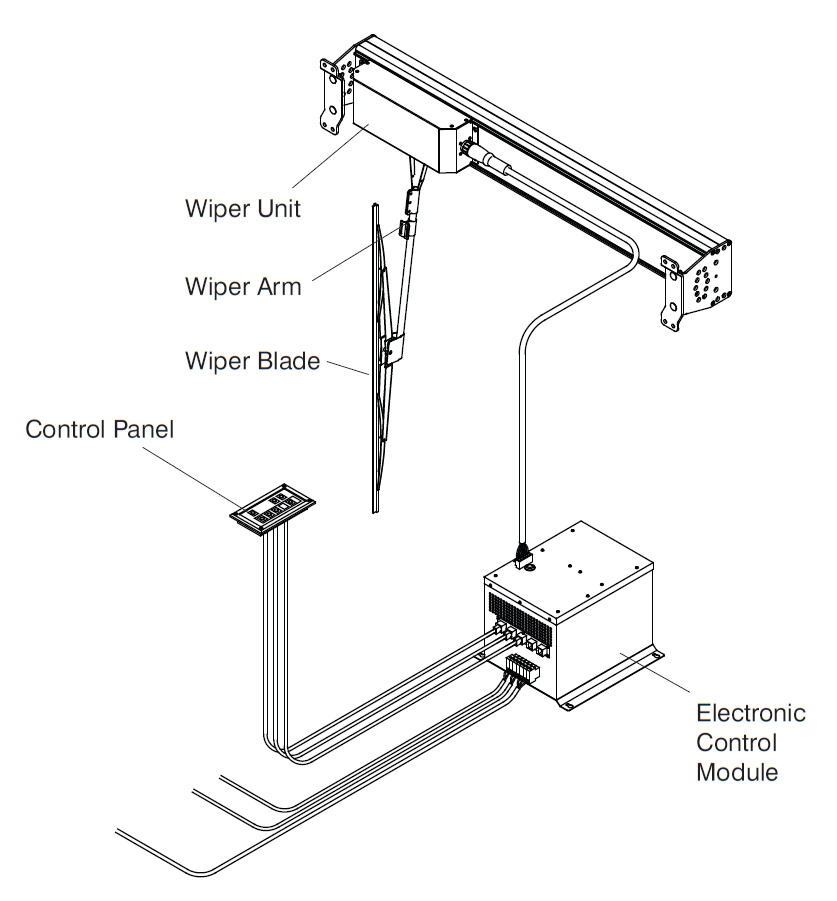 Wiper Unit

Wiper Arm

Wiper Blade

Control Panel

Electronic Control Module